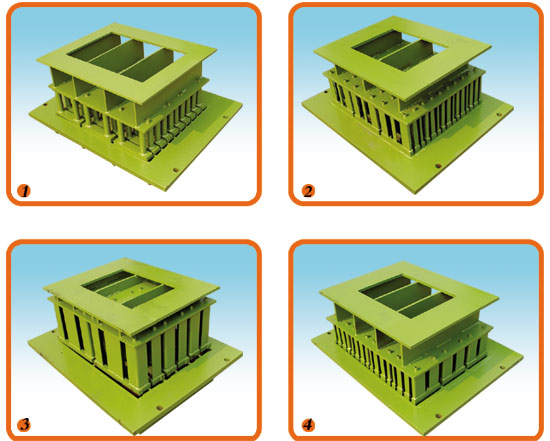 1

2

3

4